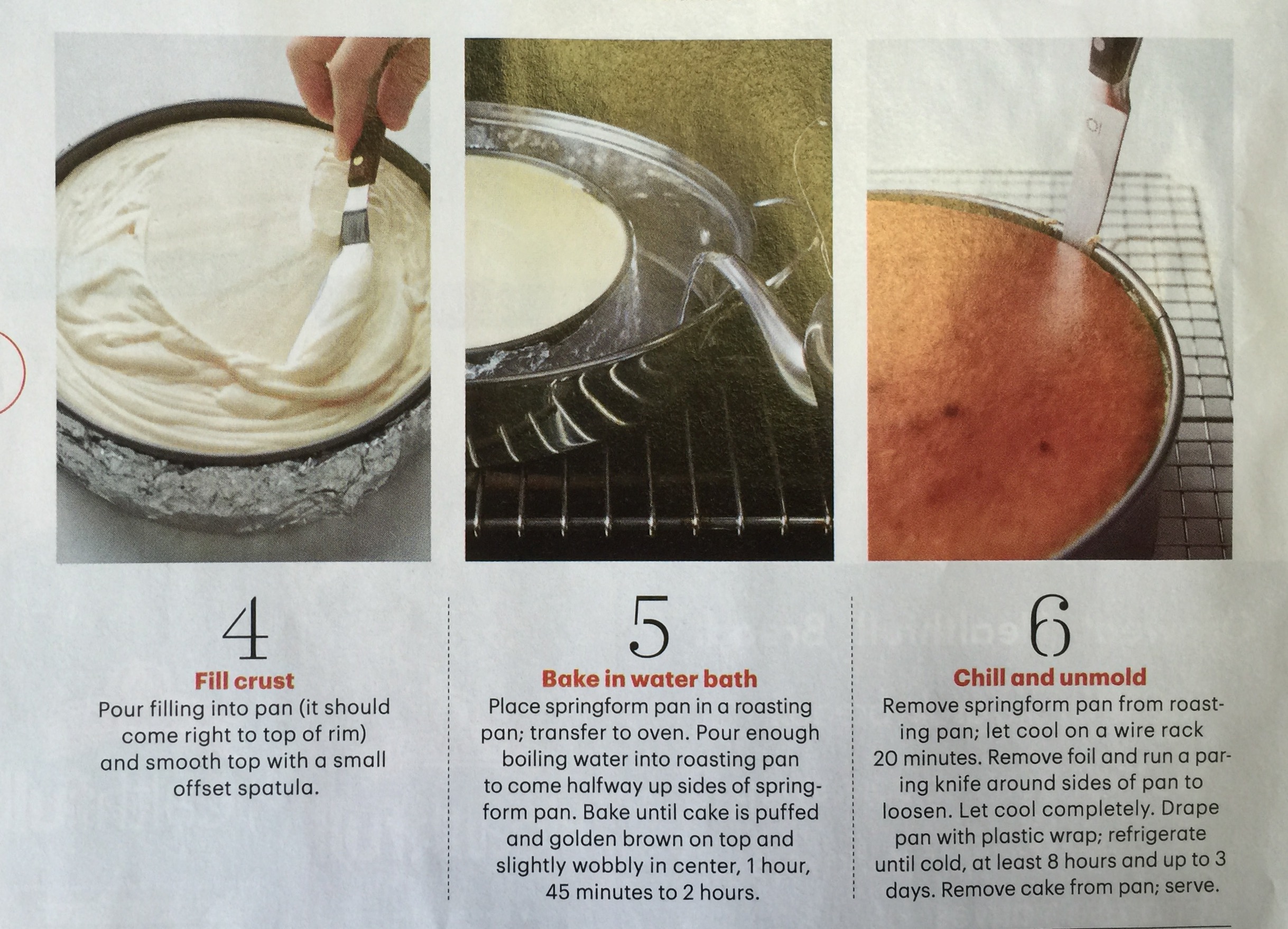 4
Fill crust
Pour filling into pan (it should come right to top of rim) and smooth top with a small offset spatula.

5
Bake in water bath
Place springform pan in a roasting pan; transfer to oven. Pour enough boiling water into roasting pan to come halfway up sides of springform pan. Bake until cake is puffed and golden brown on top and slightly wobbly in center, 1 hour, 45 minutes to 2 hours.

6
Chill and unmold
Remove springform pan from roasting pan; let cool on a wire rack 20 minutes. Remove foil and run a paring knife around sides of pan to loosen. Let cool completely. Drape pan with plastic wrap; refrigerate until cold, at least 8 hours and up to 3 days. Remove cake from pan; serve.