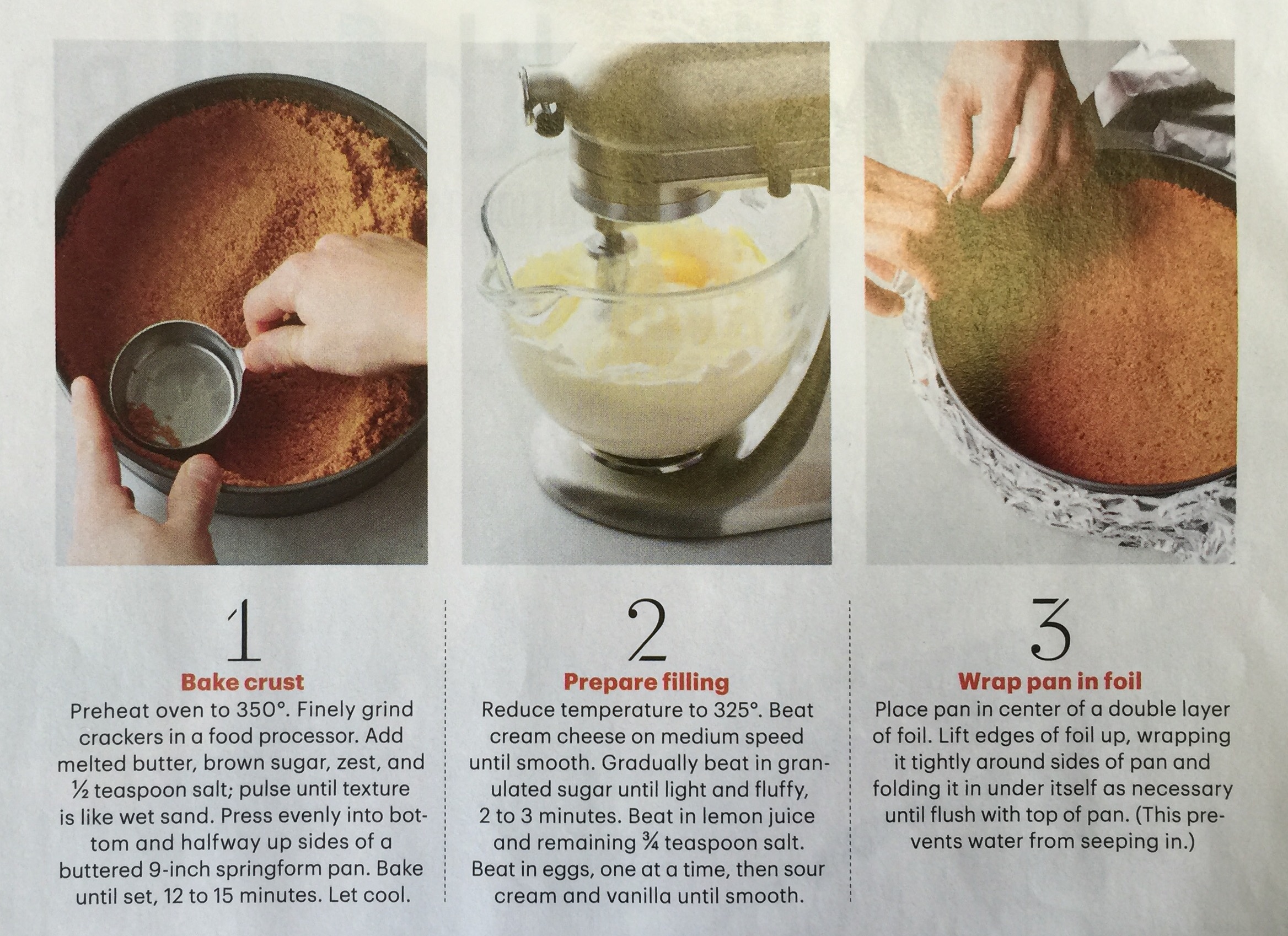 1

Bake crust

Preheat oven to 350°. Finely grind crackers in a food processor. Add melted butter, brown sugar, zest, and ½ teaspoon salt; pulse until texture is like wet sand. Press evenly into bottom and halfway up sides of a buttered 9-inch springform pan. Bake until set, 12 to 15 minutes. Let cool.

2

Prepare filling

Reduce temperature to 325°. Beat cream cheese on medium speed until smooth. Gradually beat in granulated sugar until light and fluffy, 2 to 3 minutes. Beat in lemon juice and remaining ¾ teaspoon salt. Beat in eggs, one at a time, then sour cream and vanilla until smooth.

3

Wrap pan in foil

Place pan in center of a double layer of foil. Lift edges of foil up, wrapping it tightly around sides of pan and folding it in under itself as necessary until flush with top of pan. (This prevents water from seeping in.)